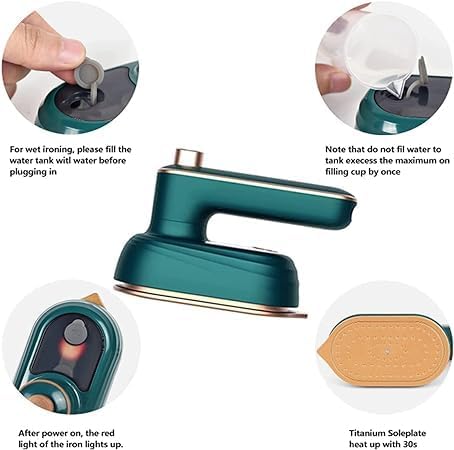 For wet ironing, please fill the water tank witl water before plugging in

Note that do not fil water to tank execess the maximum on filling cup by once

After power on, the red light of the iron lights up.

Titanium Soleplate heat up with 30s